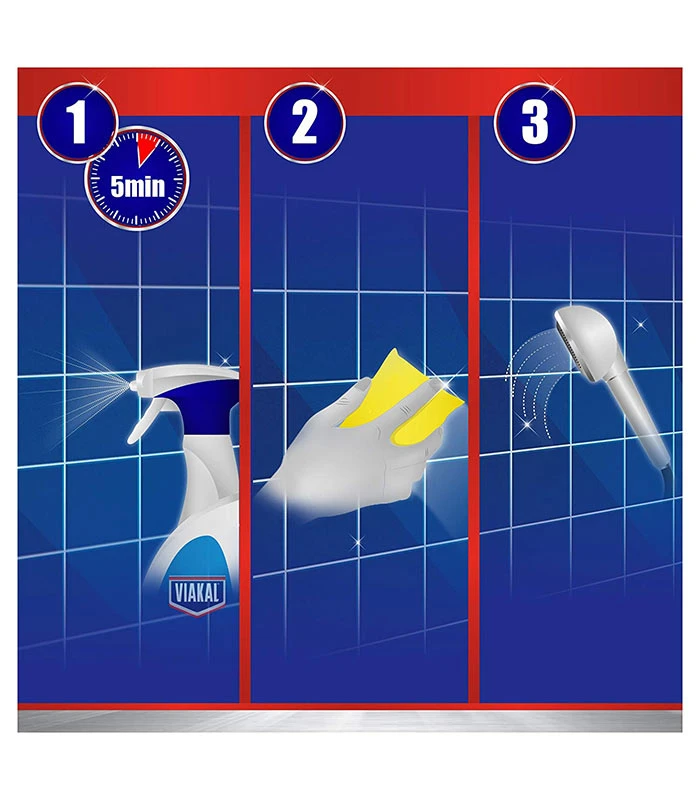 1

5min

VIAKAL

2

3